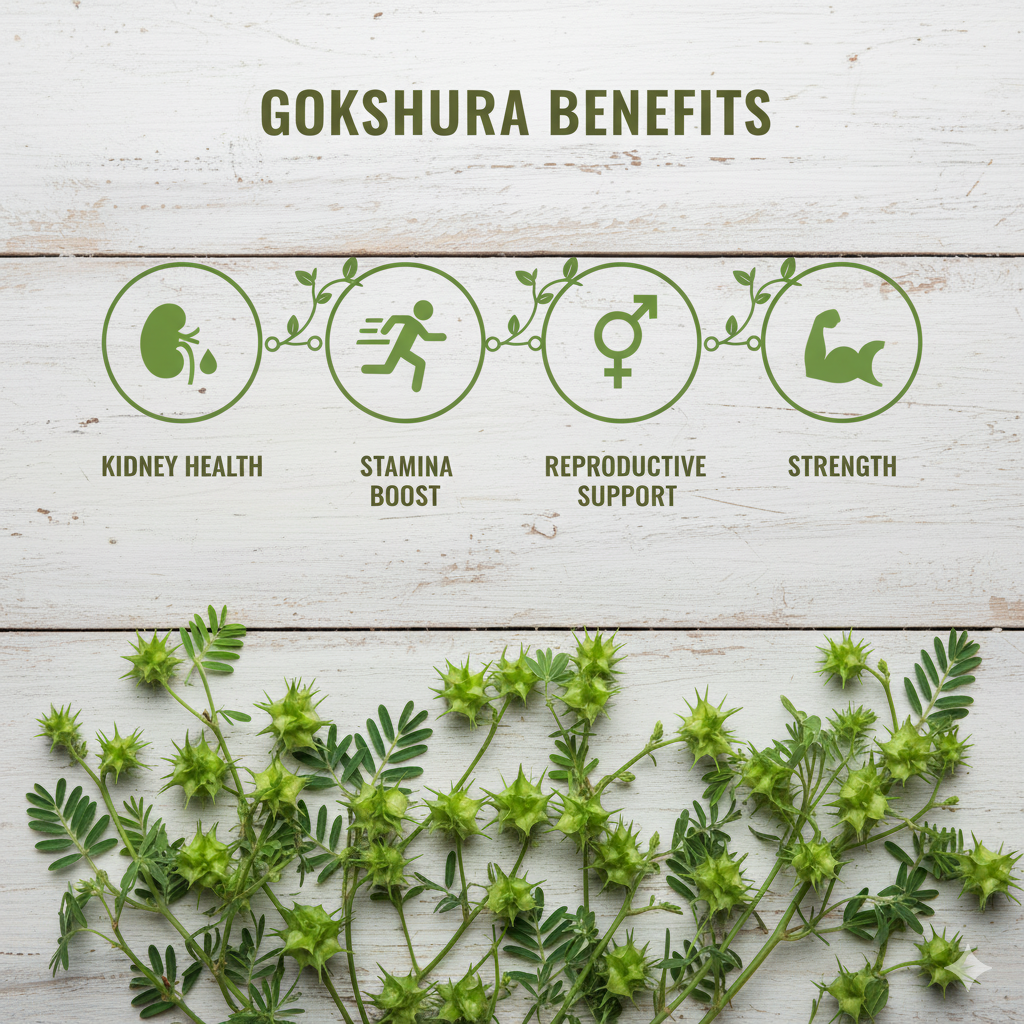 GOKSHURA BENEFITS

KIDNEY HEALTH

STAMINA BOOST

REPRODUCTIVE SUPPORT

STRENGTH